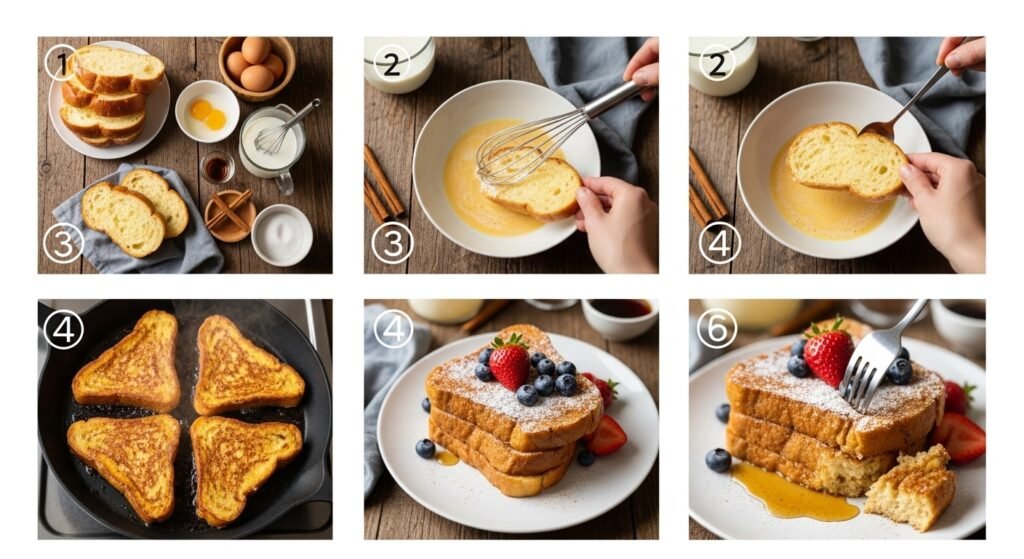 1
3
2
3
2
4
4
4
6