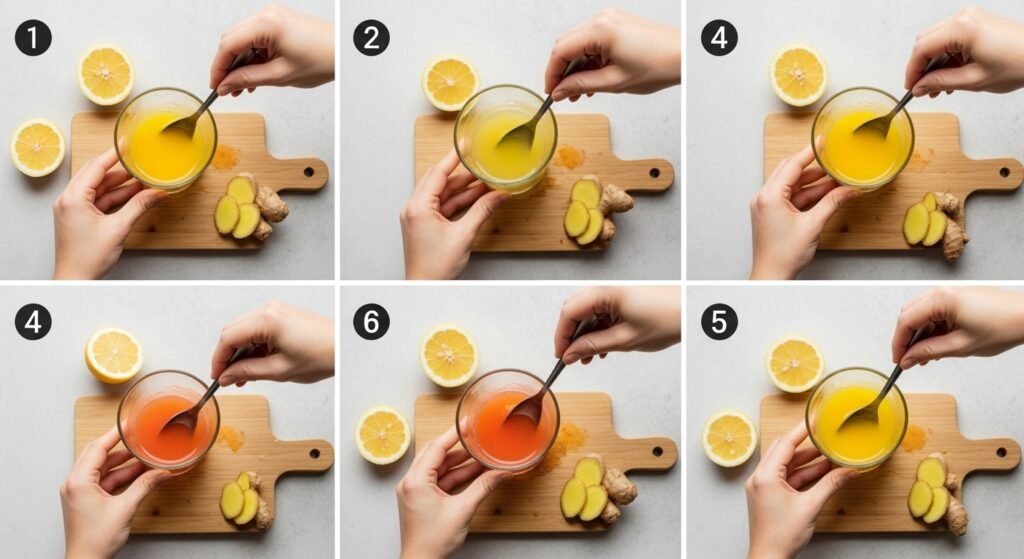 1

2

4

4

6

5